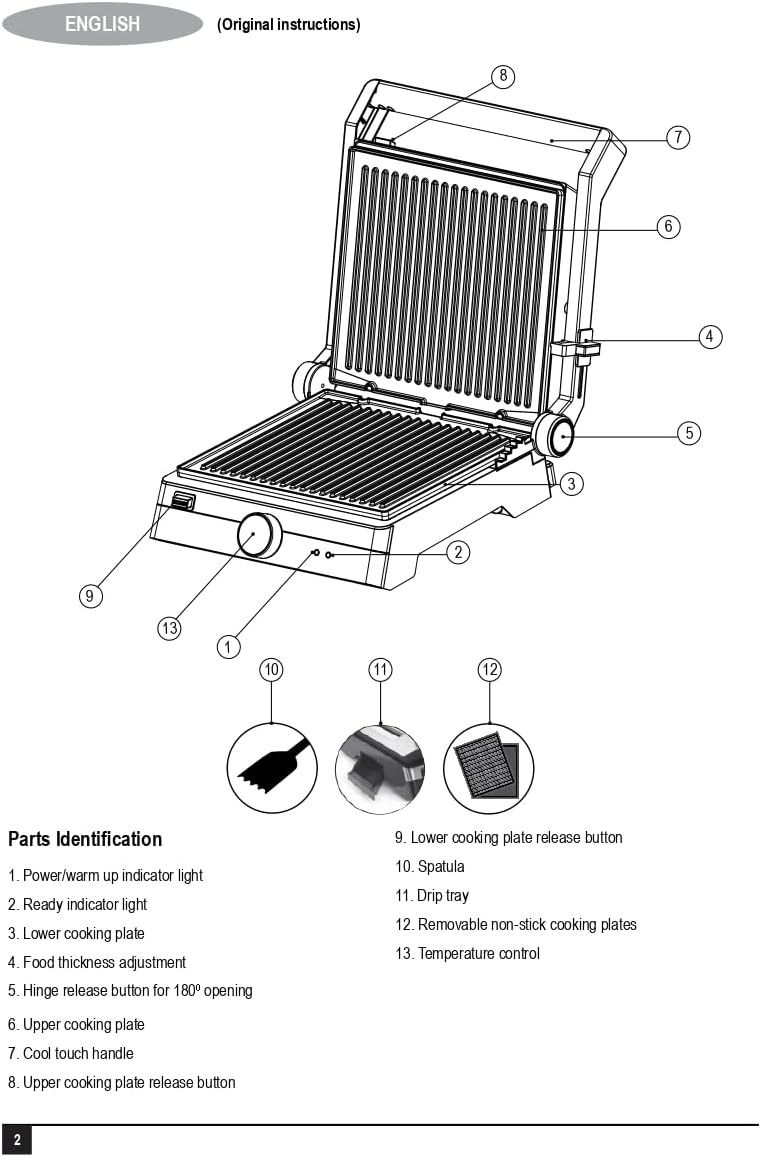 ENGLISH (Original instructions)

8
7
6
4
5
3
2
9
13
1
10
11
12

Parts Identification

1. Power/warm up indicator light
2. Ready indicator light
3. Lower cooking plate
4. Food thickness adjustment
5. Hinge release button for 180º opening
6. Upper cooking plate
7. Cool touch handle
8. Upper cooking plate release button

9. Lower cooking plate release button
10. Spatula
11. Drip tray
12. Removable non-stick cooking plates
13. Temperature control

2